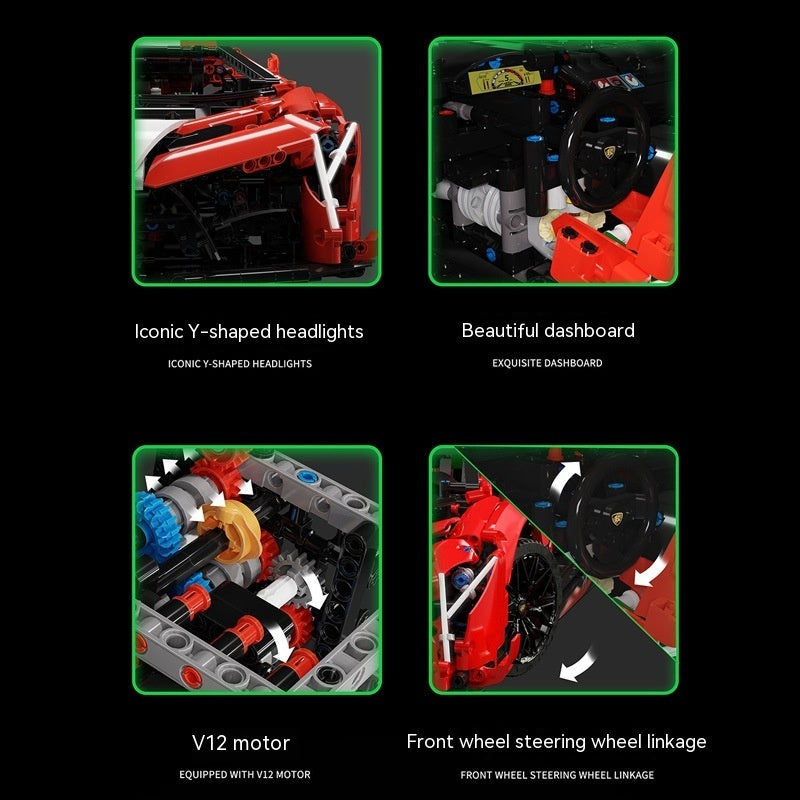 Iconic Y-shaped headlights

ICONIC Y-SHAPED HEADLIGHTS

Beautiful dashboard

EXQUISITE DASHBOARD

V12 motor

EQUIPPED WITH V12 MOTOR

Front wheel steering wheel linkage

FRONT WHEEL STEERING WHEEL LINKAGE