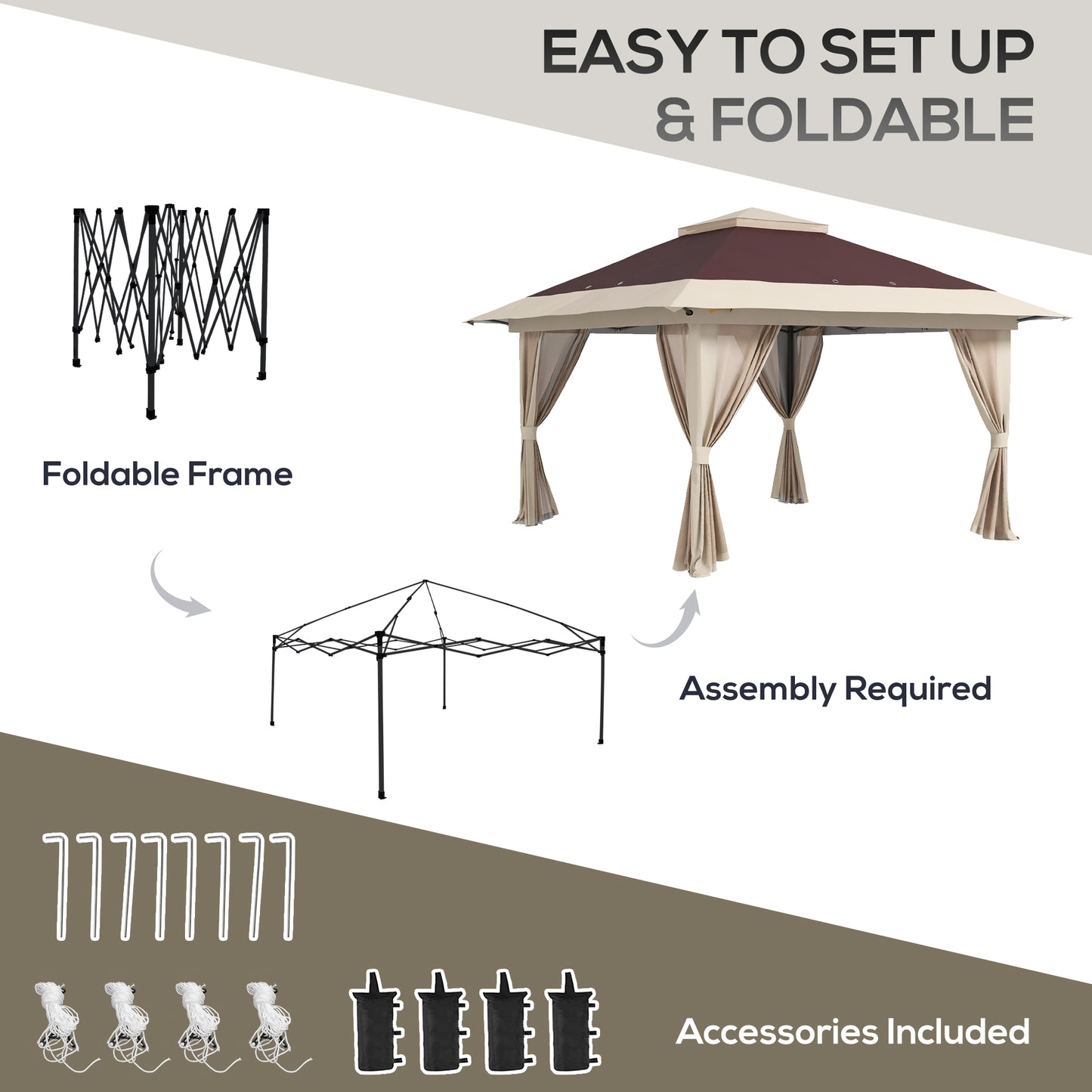 EASY TO SET UP
& FOLDABLE

Foldable Frame

Assembly Required

Accessories Included