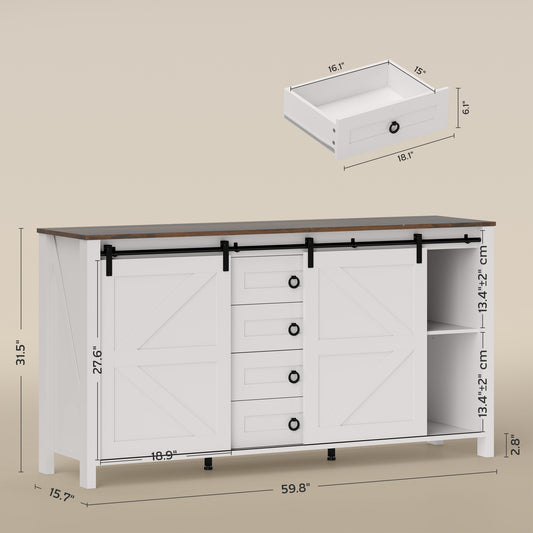 16.1"
15"
6.1"
18.1"
31.5"
27.6"
13.4"±2" cm
13.4"±2" cm
2.8"
18.9"
15.7"
59.8"