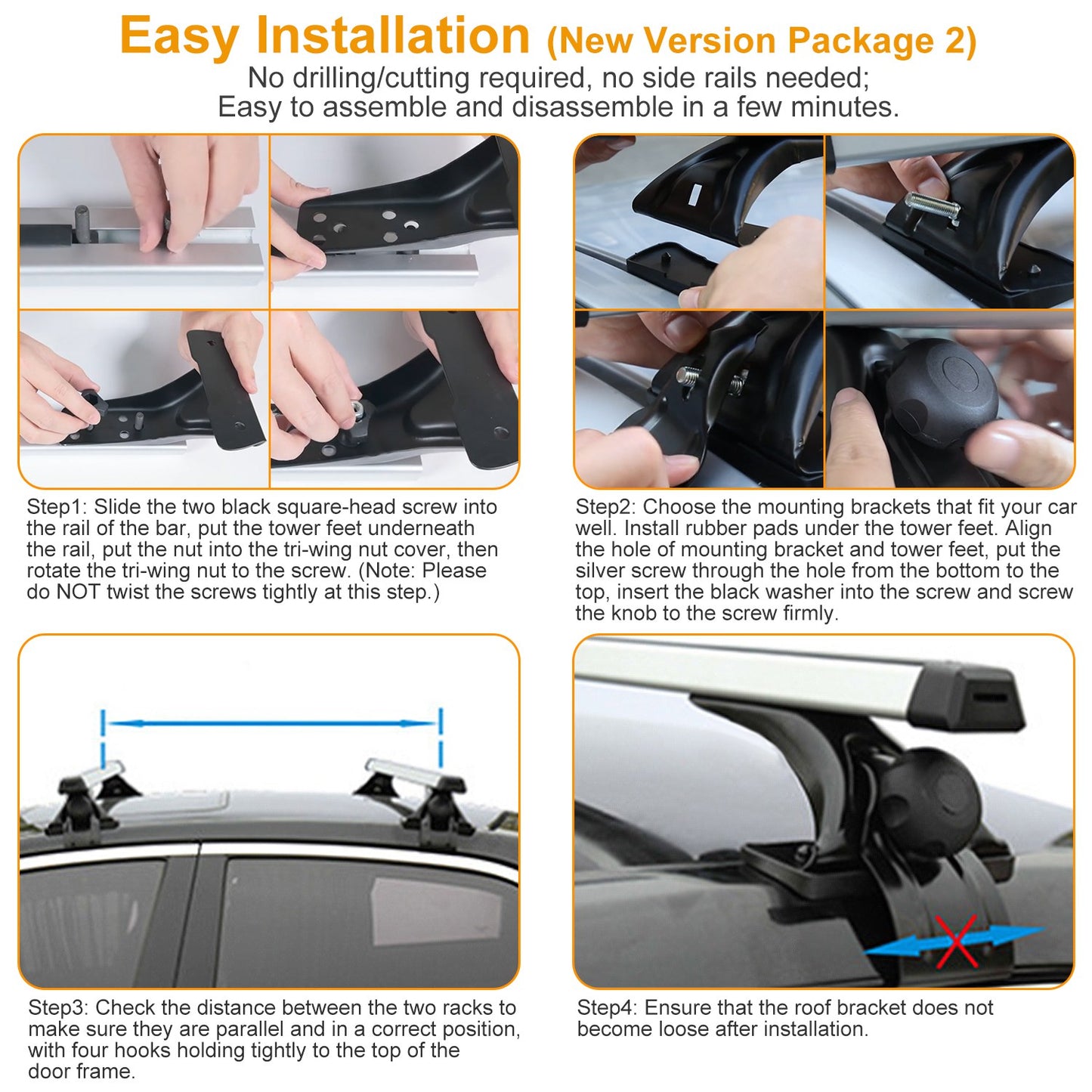 Easy Installation (New Version Package 2)
No drilling/cutting required, no side rails needed;
Easy to assemble and disassemble in a few minutes.

Step1: Slide the two black square-head screw into the rail of the bar, put the tower feet underneath the rail, put the nut into the tri-wing nut cover, then rotate the tri-wing nut to the screw. (Note: Please do NOT twist the screws tightly at this step.)

Step2: Choose the mounting brackets that fit your car well. Install rubber pads under the tower feet. Align the hole of mounting bracket and tower feet, put the silver screw through the hole from the bottom to the top, insert the black washer into the screw and screw the knob to the screw firmly.

Step3: Check the distance between the two racks to make sure they are parallel and in a correct position, with four hooks holding tightly to the top of the door frame.

Step4: Ensure that the roof bracket does not become loose after installation.