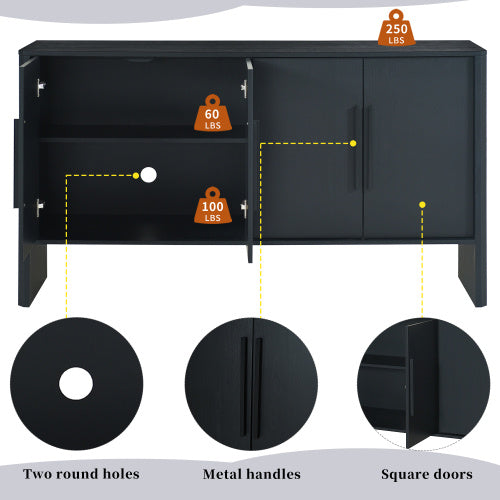 250
LBS

60
LBS

100
LBS

Two round holes

Metal handles

Square doors