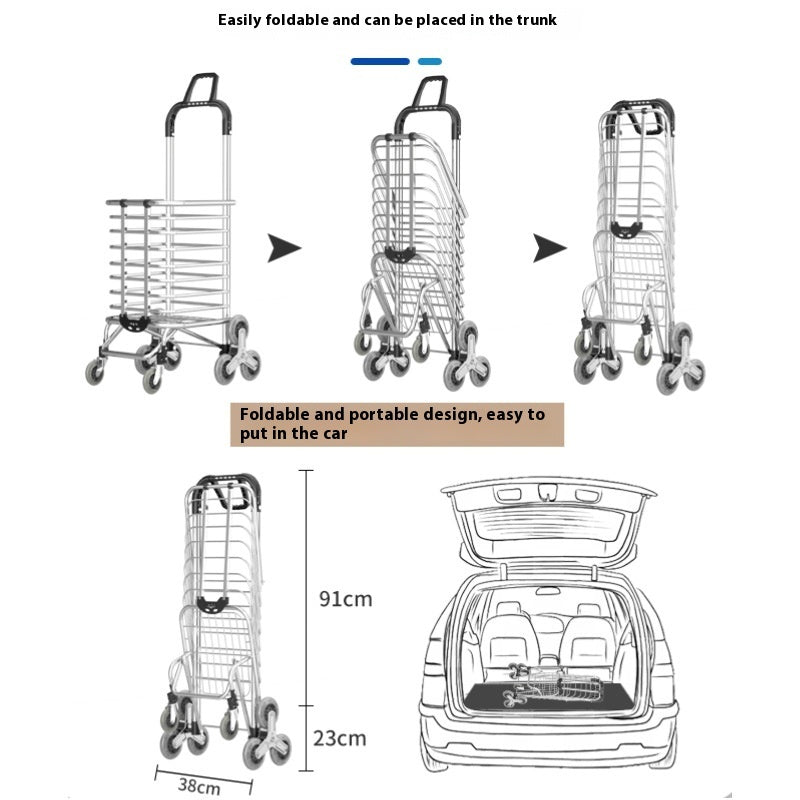 Easily foldable and can be placed in the trunk

Foldable and portable design, easy to put in the car

91cm

23cm

38cm