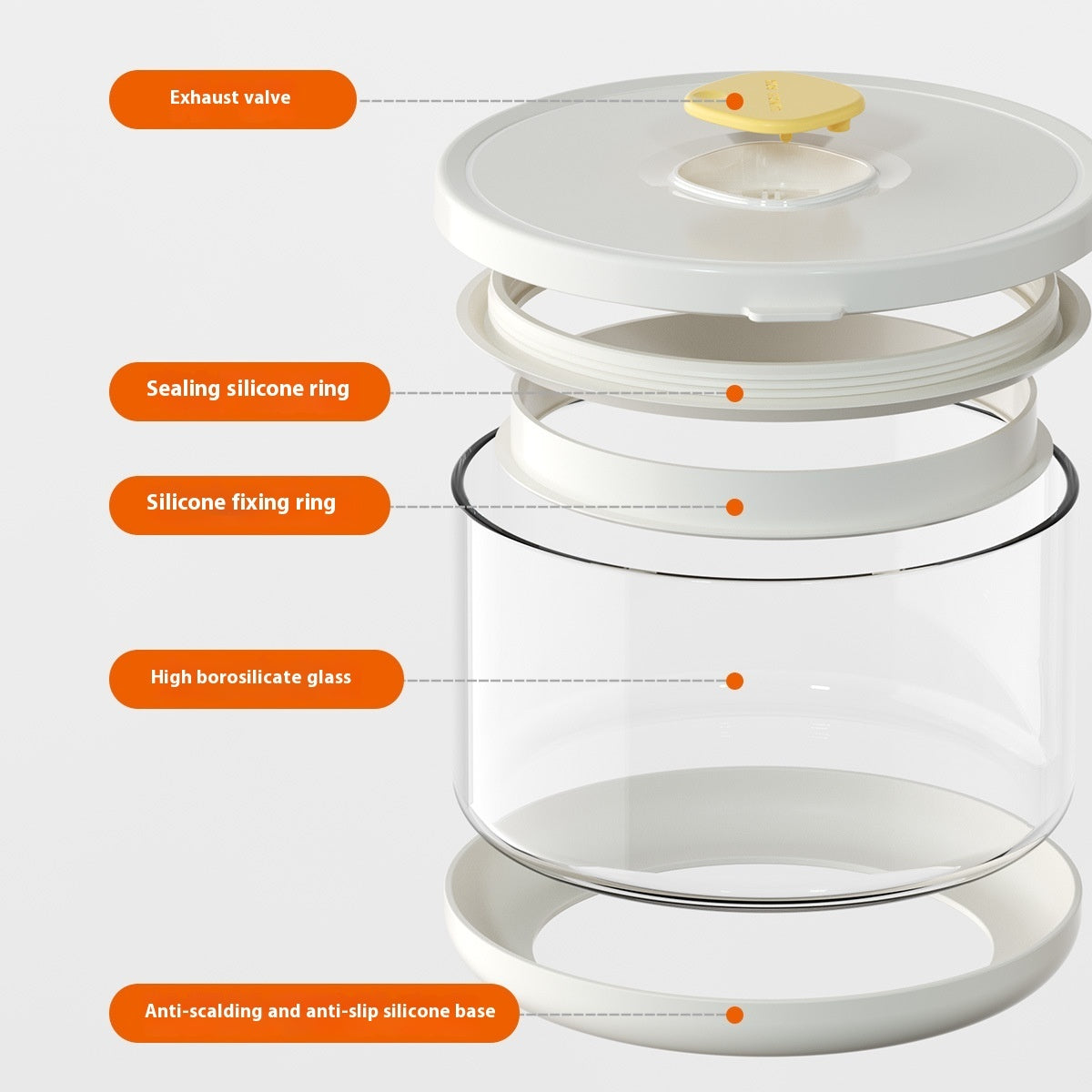 Exhaust valve

Sealing silicone ring

Silicone fixing ring

High borosilicate glass

Anti-scalding and anti-slip silicone base