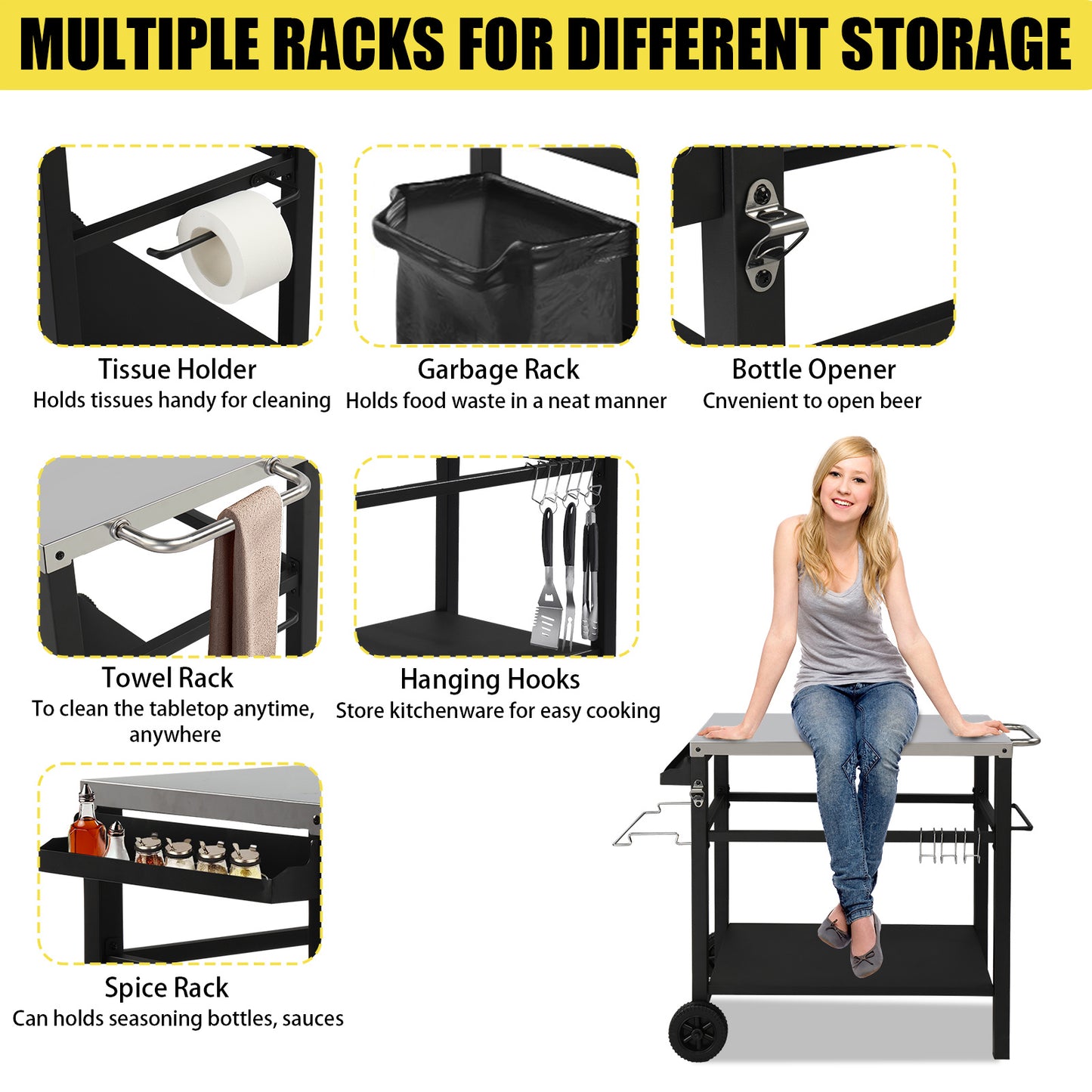 MULTIPLE RACKS FOR DIFFERENT STORAGE

Tissue Holder
Holds tissues handy for cleaning

Garbage Rack
Holds food waste in a neat manner

Bottle Opener
Cnvenient to open beer

Towel Rack
To clean the tabletop anytime, anywhere

Hanging Hooks
Store kitchenware for easy cooking

Spice Rack
Can holds seasoning bottles, sauces