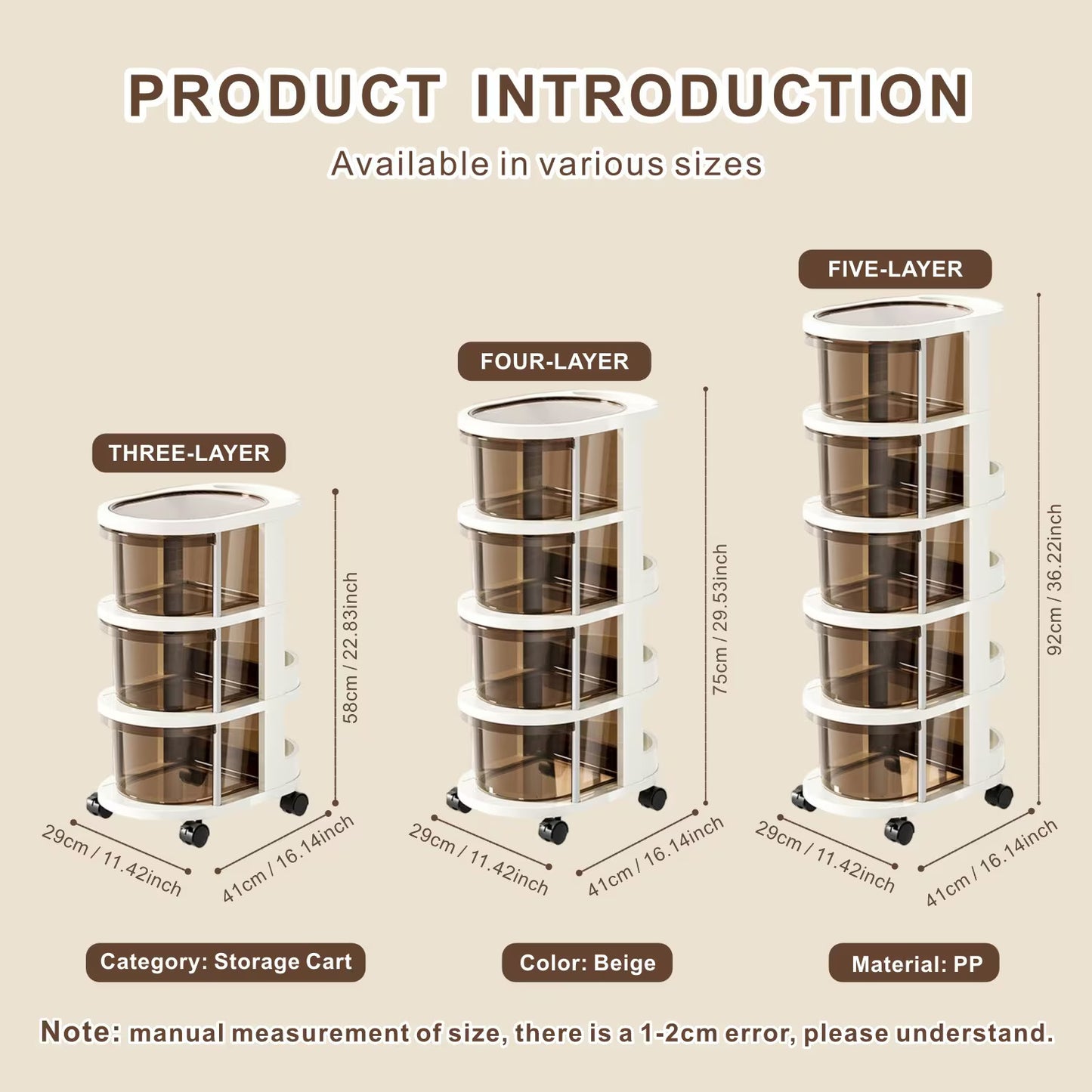 PRODUCT INTRODUCTION
Available in various sizes

THREE-LAYER
58cm / 22.83inch
29cm / 11.42inch
41cm / 16.14inch

FOUR-LAYER
75cm / 29.53inch
29cm / 11.42inch
41cm / 16.14inch

FIVE-LAYER
92cm / 36.22inch
29cm / 11.42inch
41cm / 16.14inch

Category: Storage Cart
Color: Beige
Material: PP

Note: manual measurement of size, there is a 1-2cm error, please understand.