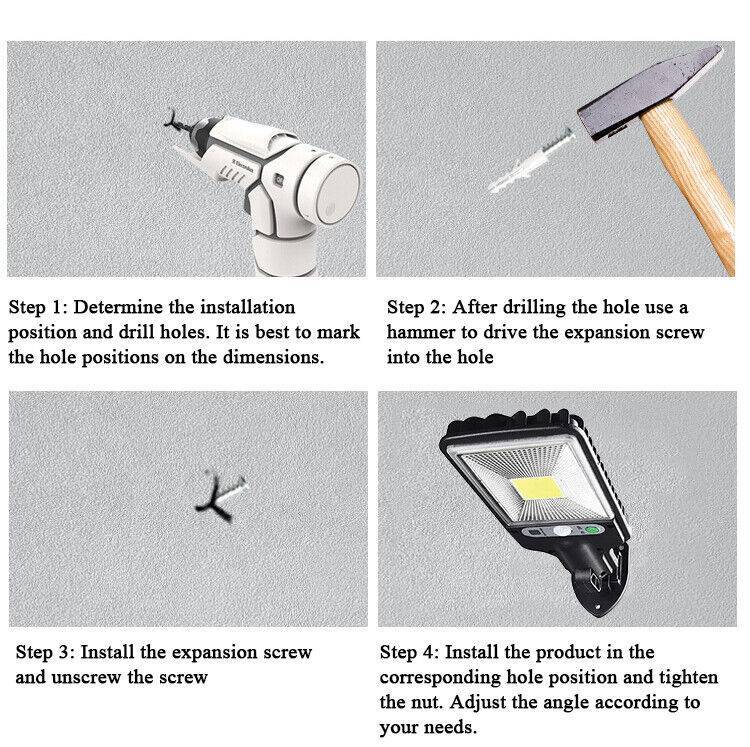 Electrolux

Step 1: Determine the installation position and drill holes. It is best to mark the hole positions on the dimensions.

Step 2: After drilling the hole use a hammer to drive the expansion screw into the hole

Step 3: Install the expansion screw and unscrew the screw

Step 4: Install the product in the corresponding hole position and tighten the nut. Adjust the angle according to your needs.