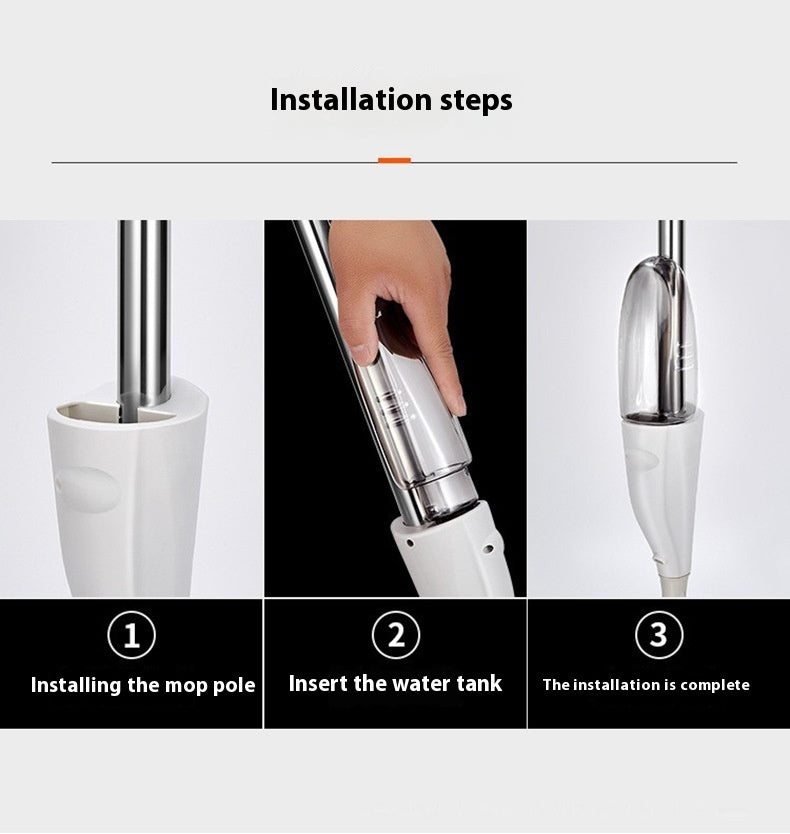 Installation steps

①
Installing the mop pole

②
Insert the water tank

③
The installation is complete